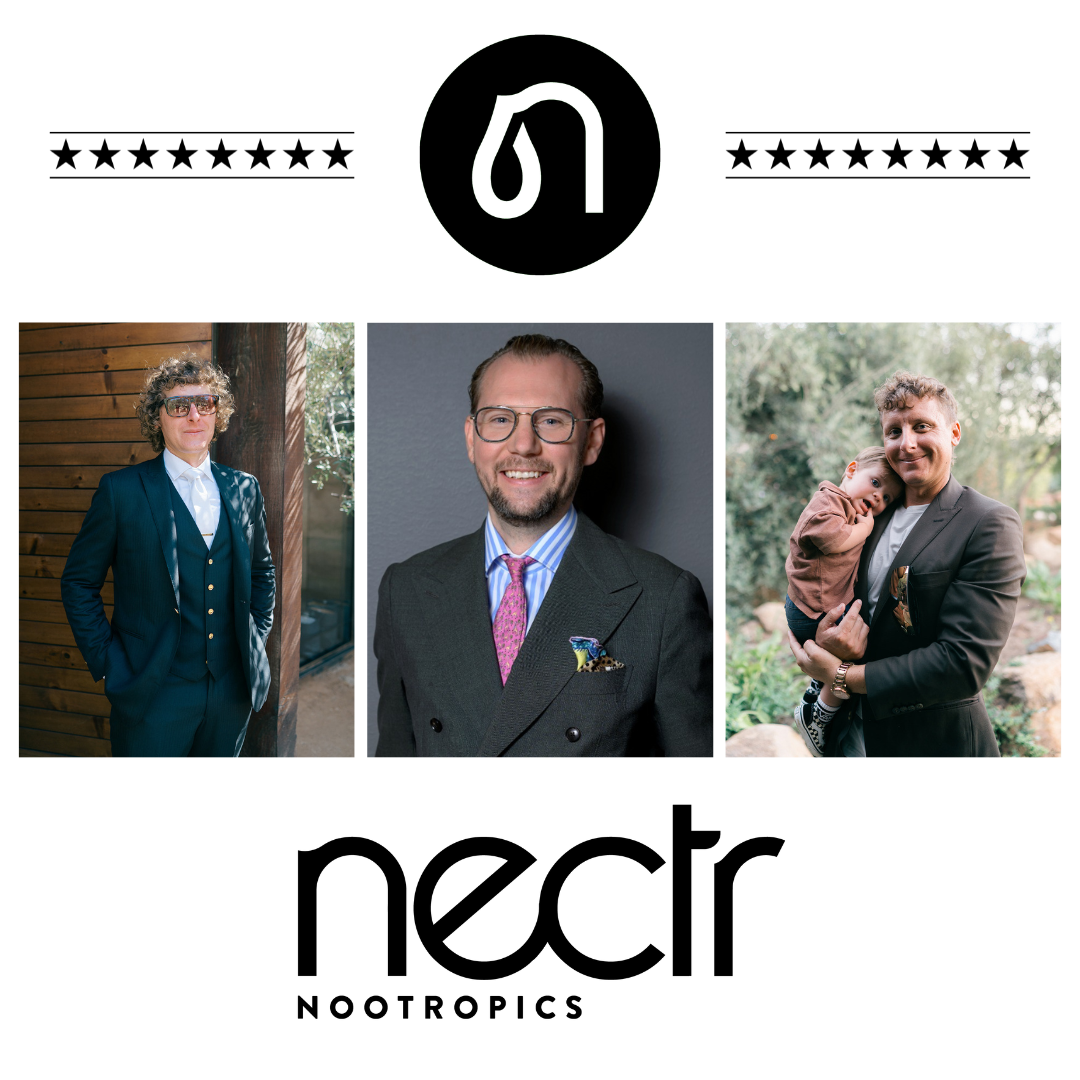 ★★★★★★★★

★★★★★★★★

nectr
NOOTROPICS